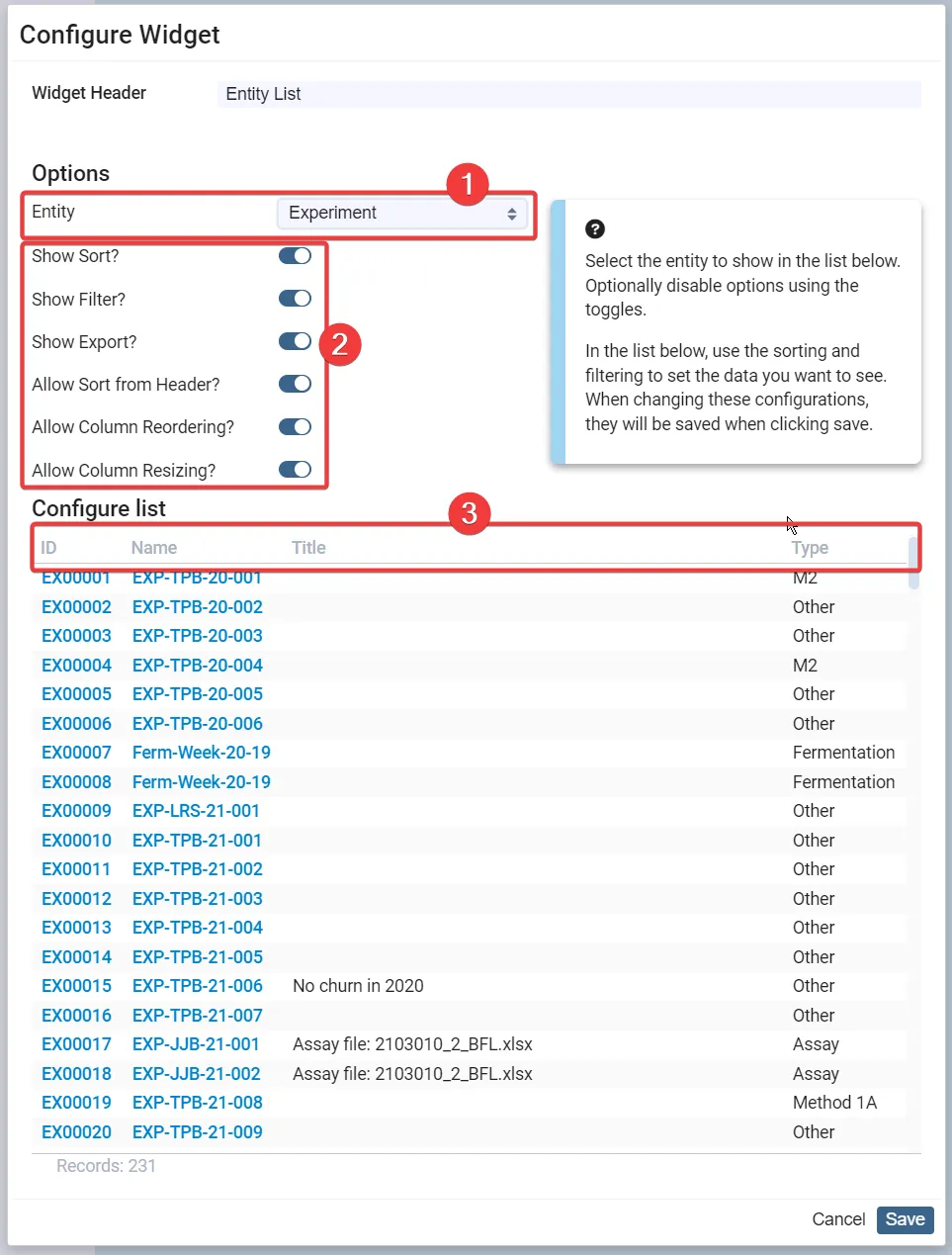 Configure Widget

Widget Header Entity List

Options

1

Entity Experiment

Show Sort?

Show Filter?

Show Export?

2

Allow Sort from Header?

Allow Column Reordering?

Allow Column Resizing?

?

Select the entity to show in the list below. Optionally disable options using the toggles.

In the list below, use the sorting and filtering to set the data you want to see. When changing these configurations, they will be saved when clicking save.

Configure list

3

| ID | Name | Title | Type |
|---|---|---|---|
| EX00001 | EXP-TPB-20-001 | | M2 |
| EX00002 | EXP-TPB-20-002 | | Other |
| EX00003 | EXP-TPB-20-003 | | Other |
| EX00004 | EXP-TPB-20-004 | | M2 |
| EX00005 | EXP-TPB-20-005 | | Other |
| EX00006 | EXP-TPB-20-006 | | Other |
| EX00007 | Ferm-Week-20-19 | | Fermentation |
| EX00008 | Ferm-Week-20-19 | | Fermentation |
| EX00009 | EXP-LRS-21-001 | | Other |
| EX00010 | EXP-TPB-21-001 | | Other |
| EX00011 | EXP-TPB-21-002 | | Other |
| EX00012 | EXP-TPB-21-003 | | Other |
| EX00013 | EXP-TPB-21-004 | | Other |
| EX00014 | EXP-TPB-21-005 | | Other |
| EX00015 | EXP-TPB-21-006 | No churn in 2020 | Other |
| EX00016 | EXP-TPB-21-007 | | Other |
| EX00017 | EXP-JJB-21-001 | Assay file: 2103010_2_BFL.xlsx | Assay |
| EX00018 | EXP-JJB-21-002 | Assay file: 2103010_2_BFL.xlsx | Assay |
| EX00019 | EXP-TPB-21-008 | | Method 1A |
| EX00020 | EXP-TPB-21-009 | | Other |

Records: 231

Cancel Save